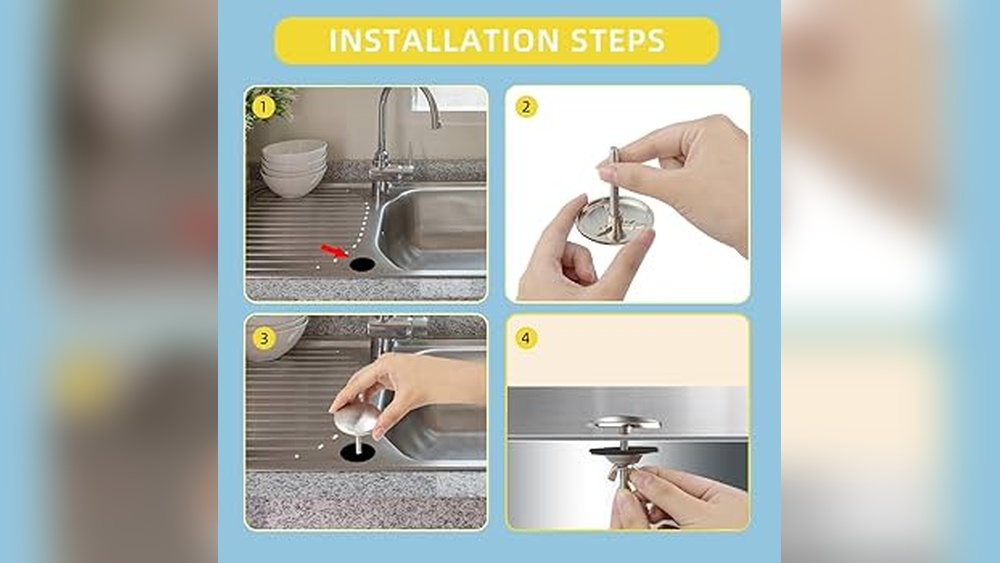 INSTALLATION STEPS

1

2

3

4